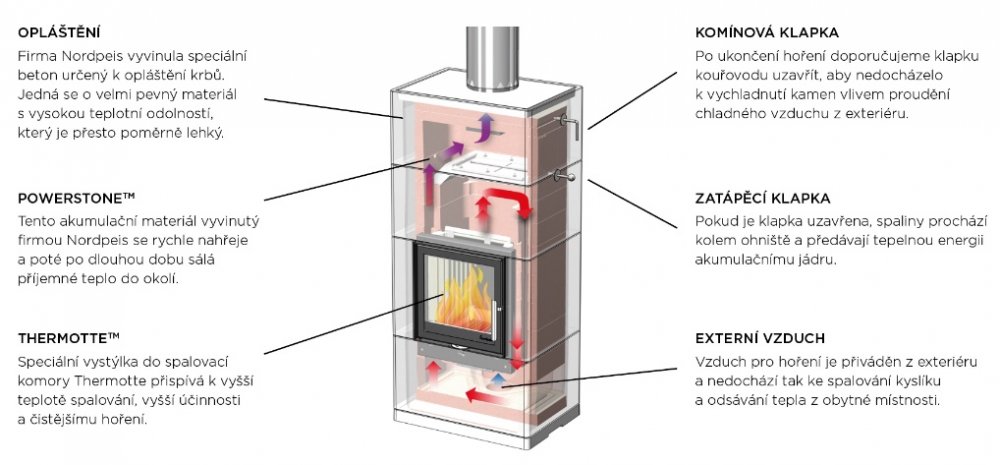 OPLÁŠTĚNÍ
Firma Nordpeis vyvinula speciální beton určený k opláštění krbů. Jedná se o velmi pevný materiál s vysokou teplotní odolností, který je přesto poměrně lehký.

POWERSTONE™
Tento akumulační materiál vyvinutý firmou Nordpeis se rychle nahřeje a poté po dlouhou dobu sálá příjemné teplo do okolí.

THERMOTTE™
Speciální vystýlka do spalovací komory Thermotte přispívá k vyšší teplotě spalování, vyšší účinnosti a čistějšímu hoření.

KOMÍNOVÁ KLAPKA
Po ukončení hoření doporučujeme klapku kouřovodu uzavřít, aby nedocházelo k vychladnutí kamen vlivem proudění chladného vzduchu z exteriéru.

ZATÁPĚCÍ KLAPKA
Pokud je klapka uzavřena, spaliny prochází kolem ohniště a předávají tepelnou energii akumulačnímu jádru.

EXTERNÍ VZDUCH
Vzduch pro hoření je přiváděn z exteriéru a nedochází tak ke spalování kyslíku a odsávání tepla z obytné místnosti.